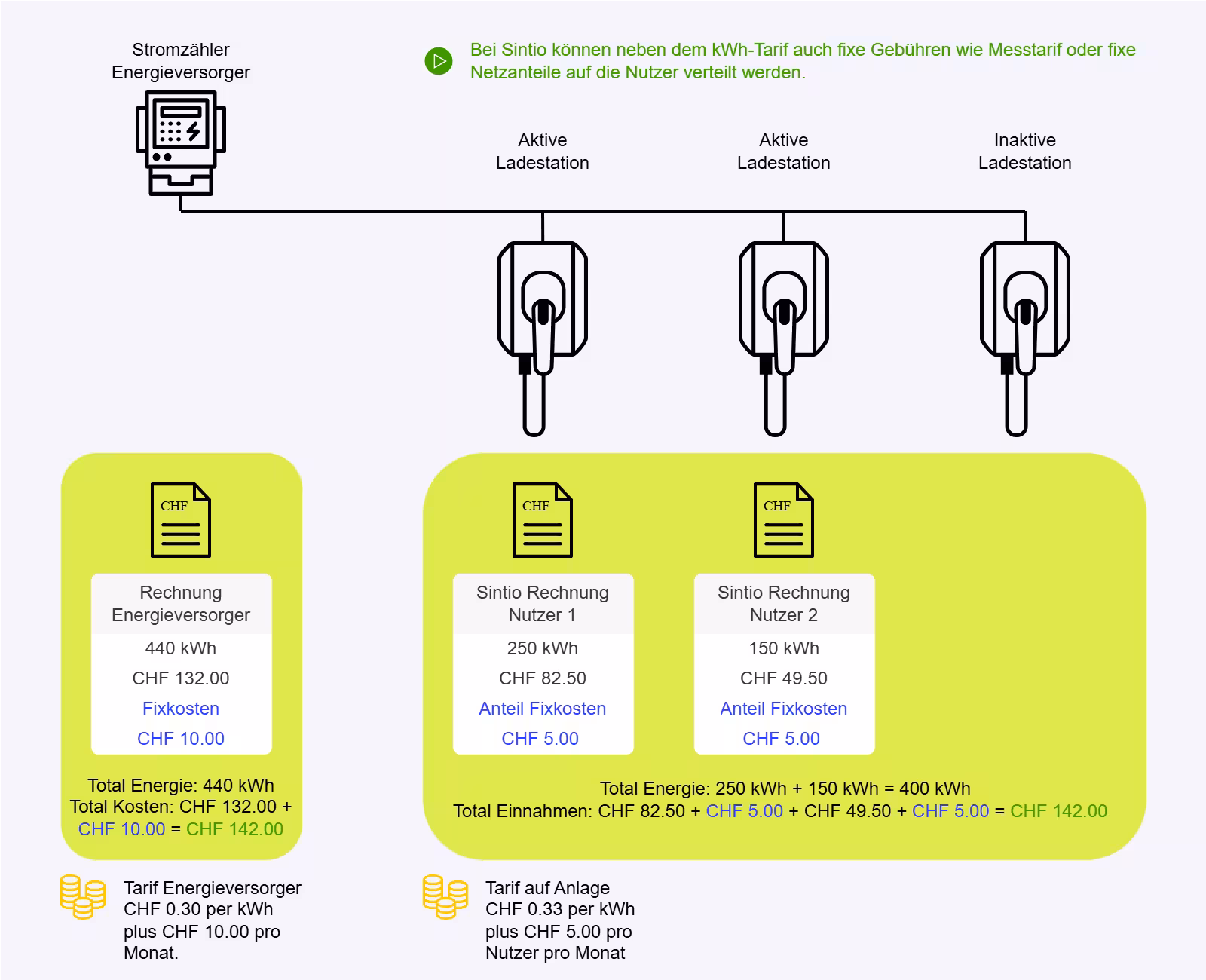 Stromzähler
Energieversorger

Bei Sintio können neben dem kWh-Tarif auch fixe Gebühren wie Messtarif oder fixe Netzanteile auf die Nutzer verteilt werden.

Aktive
Ladestation

Aktive
Ladestation

Inaktive
Ladestation

CHF

Rechnung
Energieversorger

440 kWh

CHF 132.00

Fixkosten

CHF 10.00

Total Energie: 440 kWh
Total Kosten: CHF 132.00 + CHF 10.00 = CHF 142.00

CHF

Sintio Rechnung
Nutzer 1

250 kWh

CHF 82.50

Anteil Fixkosten

CHF 5.00

CHF

Sintio Rechnung
Nutzer 2

150 kWh

CHF 49.50

Anteil Fixkosten

CHF 5.00

Total Energie: 250 kWh + 150 kWh = 400 kWh
Total Einnahmen: CHF 82.50 + CHF 5.00 + CHF 49.50 + CHF 5.00 = CHF 142.00

Tarif Energieversorger
CHF 0.30 per kWh
plus CHF 10.00 pro
Monat.

Tarif auf Anlage
CHF 0.33 per kWh
plus CHF 5.00 pro
Nutzer pro Monat